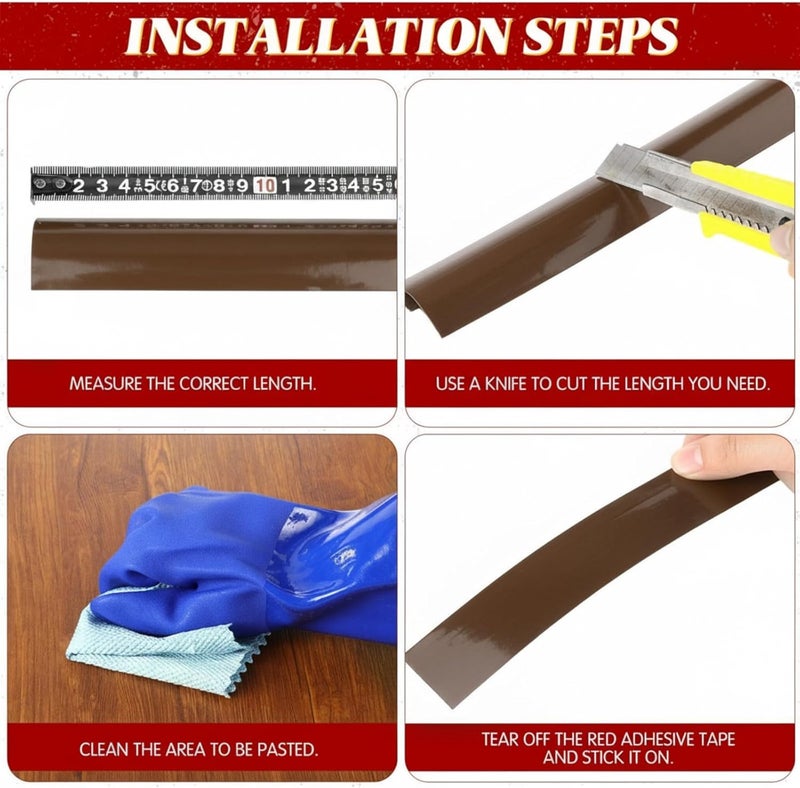 INSTALLATION STEPS

2 3 4 5 6 7 8 9 10 1 2 3 4 5

MEASURE THE CORRECT LENGTH.

USE A KNIFE TO CUT THE LENGTH YOU NEED.

CLEAN THE AREA TO BE PASTED.

TEAR OFF THE RED ADHESIVE TAPE AND STICK IT ON.